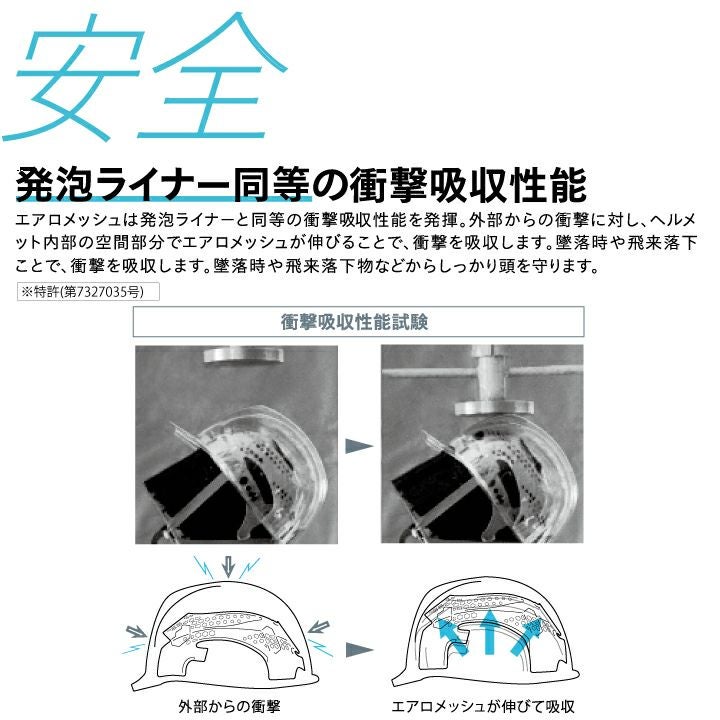 安全

発泡ライナー同等の衝撃吸収性能

エアロメッシュは発泡ライナーと同等の衝撃吸収性能を発揮。外部からの衝撃に対し、ヘルメット内部の空間部分でエアロメッシュが伸びることで、衝撃を吸収します。墜落時や飛来落下ことで、衝撃を吸収します。墜落時や飛来落下物などからしっかり頭を守ります。

※特許(第7327035号)

衝撃吸収性能試験

外部からの衝撃

エアロメッシュが伸びて吸収