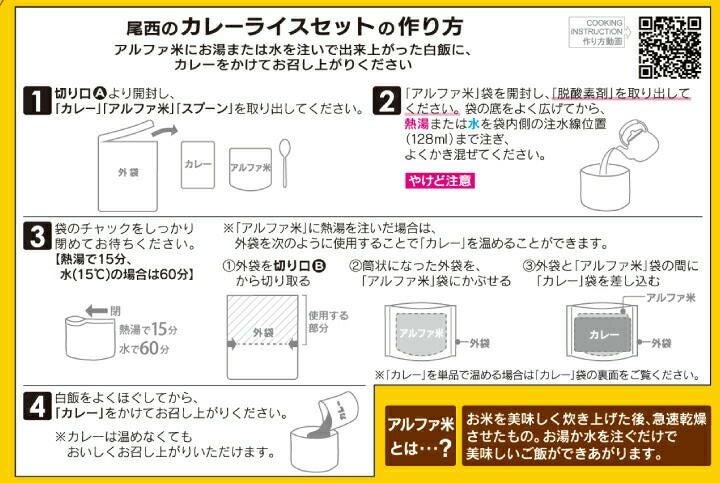 尾西のカレーライスセットの作り方
アルファ米にお湯または水を注いで出来上がった白飯に、カレーをかけてお召し上がりください

COOKING INSTRUCTION 作り方動画

1 切り口Ⓐより開封し、「カレー」「アルファ米」「スプーン」を取り出してください。

外袋
カレー
アルファ米

2 「アルファ米」袋を開封し、「脱酸素剤」を取り出してください。袋の底をよく広げてから、熱湯または水を袋内側の注水線位置(128ml)まで注ぎ、よくかき混ぜてください。

やけど注意

3 袋のチャックをしっかり閉めてお待ちください。
【熱湯で15分、水(15℃)の場合は60分】

閉
熱湯で15分
水で60分

※「アルファ米」に熱湯を注いだ場合は、外袋を次のように使用することで「カレー」を温めることができます。

①外袋を切り口Ⓑから切り取る
外袋
使用する部分

②筒状になった外袋を、「アルファ米」袋にかぶせる
アルファ米
外袋

③外袋と「アルファ米」袋の間に「カレー」袋を差し込む
アルファ米
カレー
外袋

※「カレー」を単品で温める場合は「カレー」袋の裏面をご覧ください。

4 白飯をよくほぐしてから、「カレー」をかけてお召し上がりください。
※カレーは温めなくてもおいしくお召し上がりいただけます。

カレー

アルファ米とは…?
お米を美味しく炊き上げた後、急速乾燥させたもの。お湯か水を注ぐだけで美味しいご飯ができあがります。