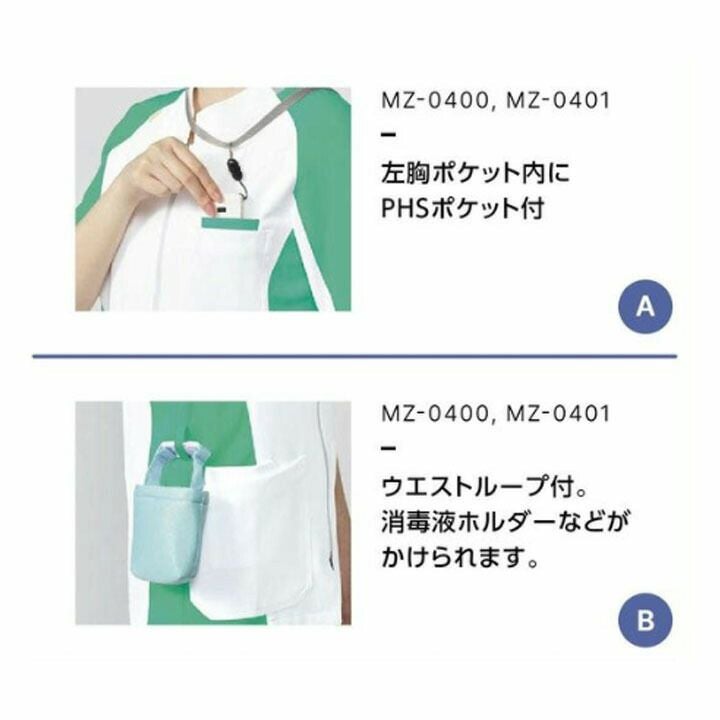 MZ-0400, MZ-0401

–

左胸ポケット内に
PHSポケット付

A

MZ-0400, MZ-0401

–

ウエストループ付。
消毒液ホルダーなどが
かけられます。

B