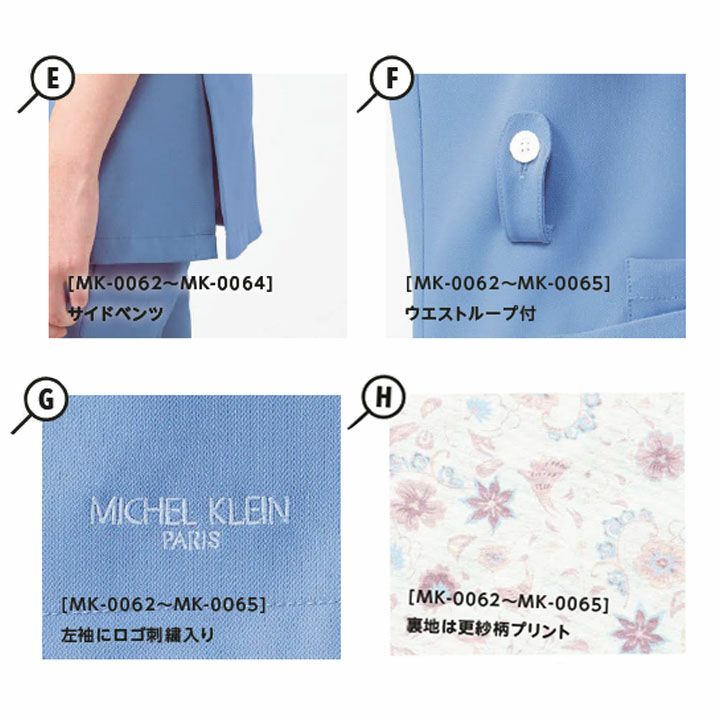 E

[MK-0062~MK-0064]
サイドベンツ

F

[MK-0062~MK-0065]
ウエストループ付

G

MICHEL KLEIN
PARIS

[MK-0062~MK-0065]
左袖にロゴ刺繍入り

H

[MK-0062~MK-0065]
裏地は更紗柄プリント