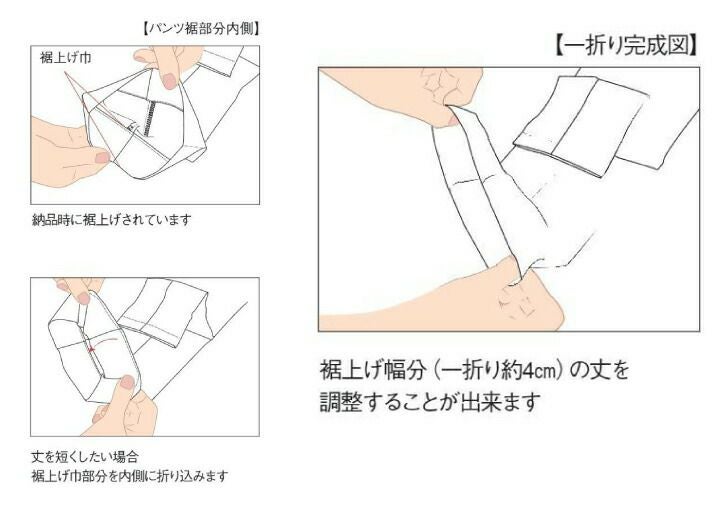 【パンツ裾部分内側】

裾上げ巾

納品時に裾上げされています

丈を短くしたい場合
裾上げ巾部分を内側に折り込みます

【一折り完成図】

裾上げ幅分（一折り約4cm）の丈を
調整することが出来ます