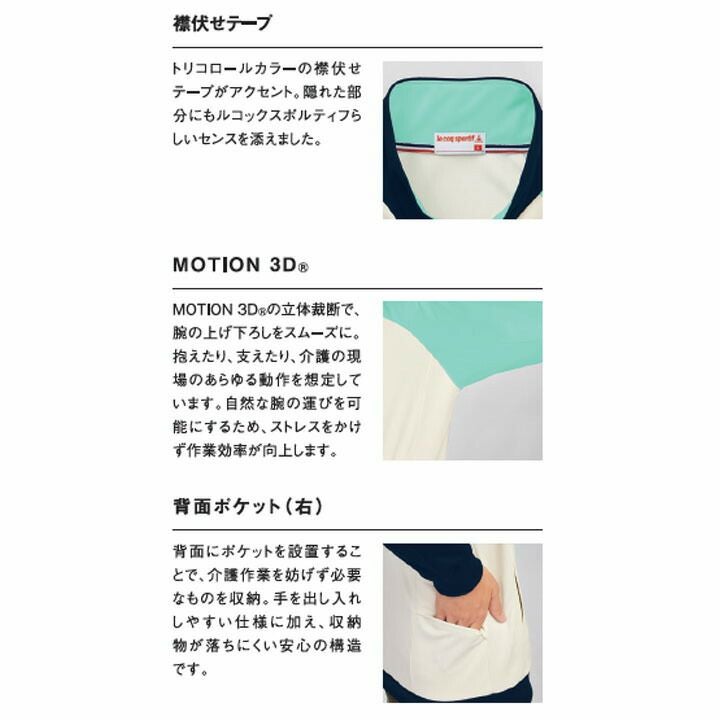 襟伏せテープ

トリコロールカラーの襟伏せテープがアクセント。隠れた部分にもルコックスポルティフらしいセンスを添えました。

le coq sportif

MOTION 3D®

MOTION 3D®の立体裁断で、腕の上げ下ろしをスムーズに。抱えたり、支えたり、介護の現場のあらゆる動作を想定しています。自然な腕の運びを可能にするため、ストレスをかけず作業効率が向上します。

背面ポケット（右）

背面にポケットを設置することで、介護作業を妨げず必要なものを収納。手を出し入れしやすい仕様に加え、収納物が落ちにくい安心の構造です。