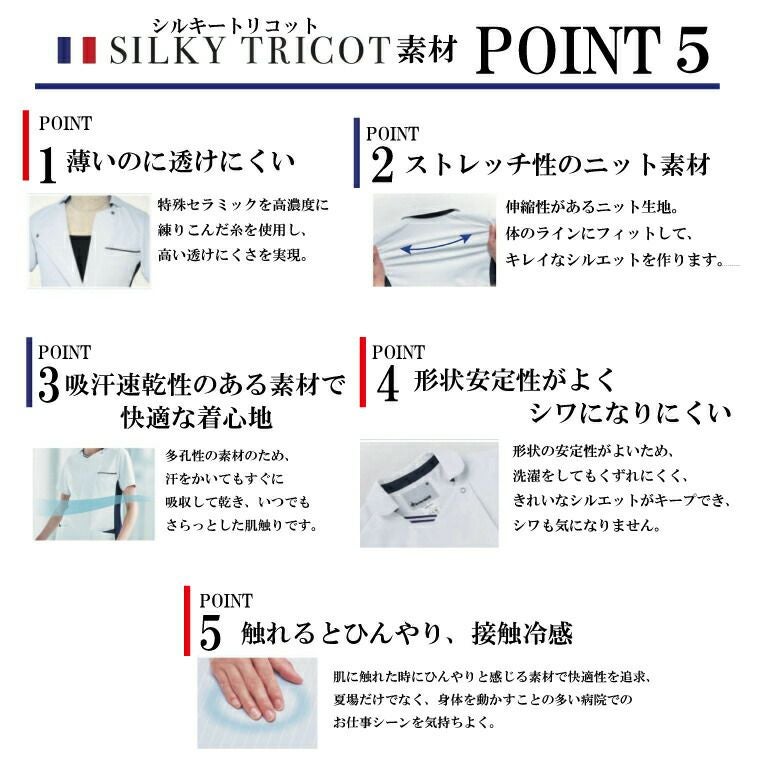 シルキートリコット
SILKY TRICOT素材 POINT 5

POINT
1 薄いのに透けにくい

特殊セラミックを高濃度に練りこんだ糸を使用し、高い透けにくさを実現。

POINT
2 ストレッチ性のニット素材

伸縮性があるニット生地。体のラインにフィットして、キレイなシルエットを作ります。

POINT
3 吸汗速乾性のある素材で快適な着心地

多孔性の素材のため、汗をかいてもすぐに吸収して乾き、いつでもさらっとした肌触りです。

POINT
4 形状安定性がよくシワになりにくい

形状の安定性がよいため、洗濯をしてもくずれにくく、きれいなシルエットがキープでき、シワも気になりません。

POINT
5 触れるとひんやり、接触冷感

肌に触れた時にひんやりと感じる素材で快適性を追求、夏場だけでなく、身体を動かすことの多い病院でのお仕事シーンを気持ちよく。