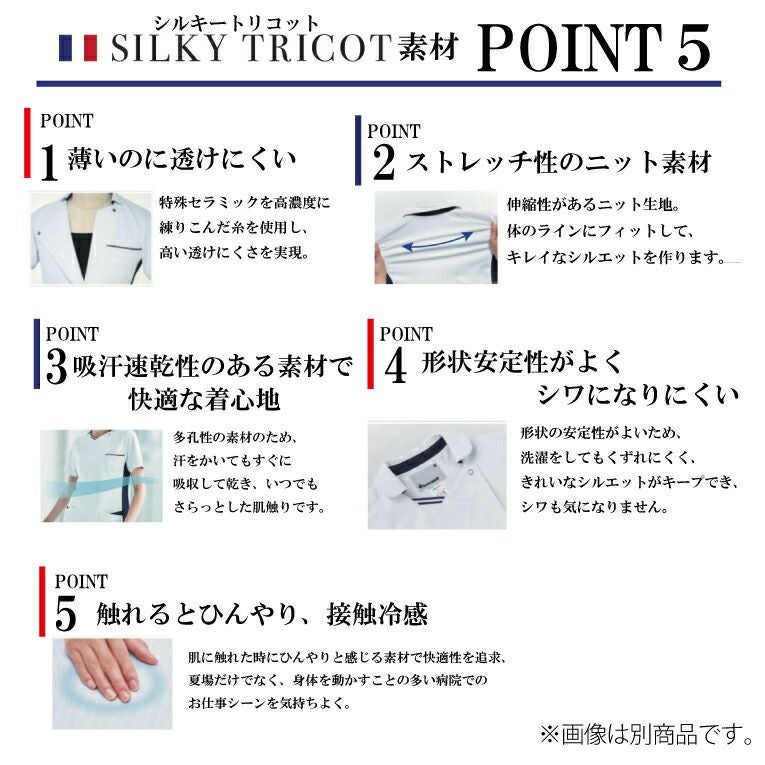 シルキートリコット
SILKY TRICOT素材 POINT 5

POINT
1 薄いのに透けにくい

特殊セラミックを高濃度に練りこんだ糸を使用し、高い透けにくさを実現。

POINT
2 ストレッチ性のニット素材

伸縮性があるニット生地。体のラインにフィットして、キレイなシルエットを作ります。

POINT
3 吸汗速乾性のある素材で快適な着心地

多孔性の素材のため、汗をかいてもすぐに吸収して乾き、いつでもさらっとした肌触りです。

POINT
4 形状安定性がよくシワになりにくい

形状の安定性がよいため、洗濯をしてもくずれにくく、きれいなシルエットがキープでき、シワも気になりません。

POINT
5 触れるとひんやり、接触冷感

肌に触れた時にひんやりと感じる素材で快適性を追求、夏場だけでなく、身体を動かすことの多い病院でのお仕事シーンを気持ちよく。

※画像は別商品です。