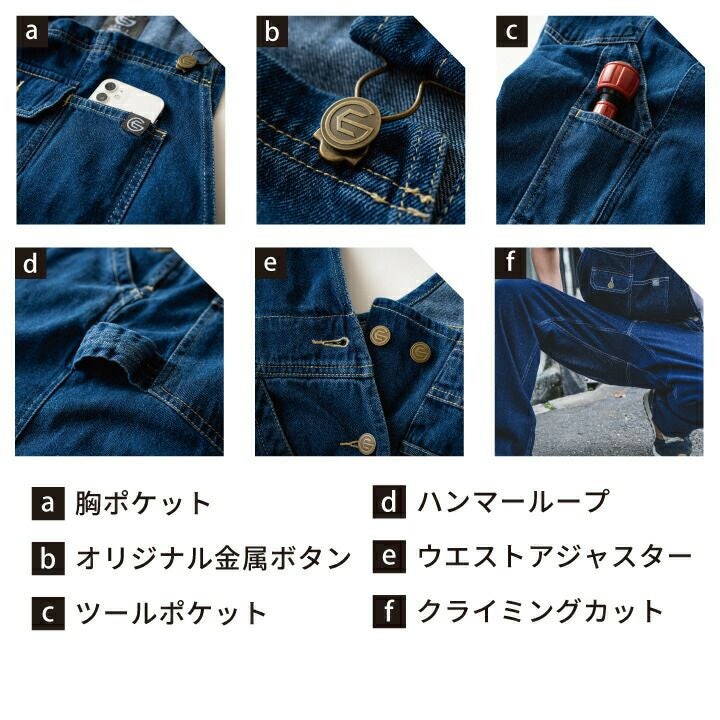 a

b

c

d

e

f

a 胸ポケット

b オリジナル金属ボタン

c ツールポケット

d ハンマーループ

e ウエストアジャスター

f クライミングカット