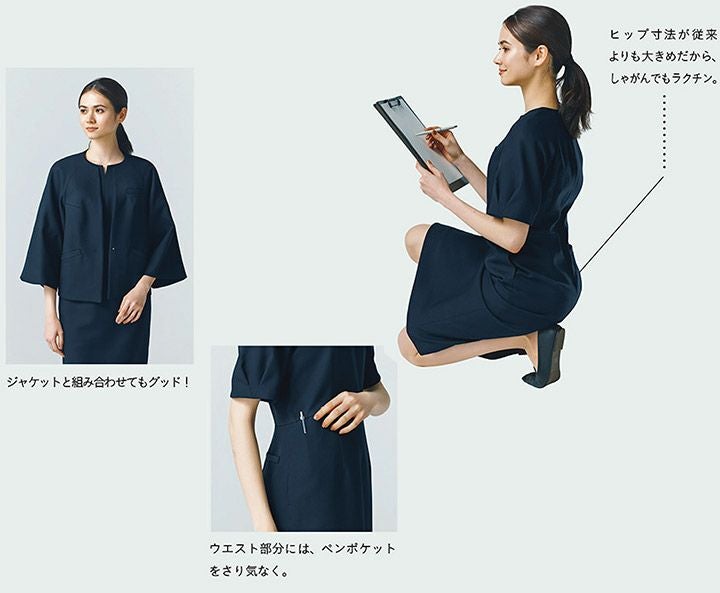 ヒップ寸法が従来よりも大きめだから、しゃがんでもラクチン。

ジャケットと組み合わせてもグッド！

ウエスト部分には、ペンポケットをさり気なく。