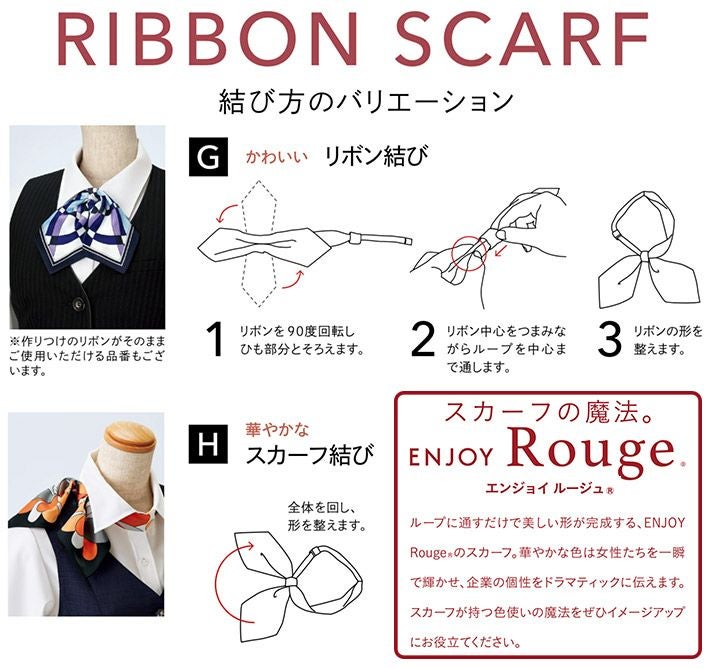 RIBBON SCARF

結び方のバリエーション

※作りつけのリボンがそのままご使用いただける品番もございます。

G かわいい リボン結び

1 リボンを90度回転しひも部分とそろえます。

2 リボン中心をつまみながらループを中心まで通します。

3 リボンの形を整えます。

H 華やかな スカーフ結び

全体を回し、形を整えます。

スカーフの魔法。

ENJOY Rouge®

エンジョイ ルージュ®

ループに通すだけで美しい形が完成する、ENJOY Rouge®のスカーフ。華やかな色は女性たちを一瞬で輝かせ、企業の個性をドラマティックに伝えます。スカーフが持つ色使いの魔法をぜひイメージアップにお役立てください。