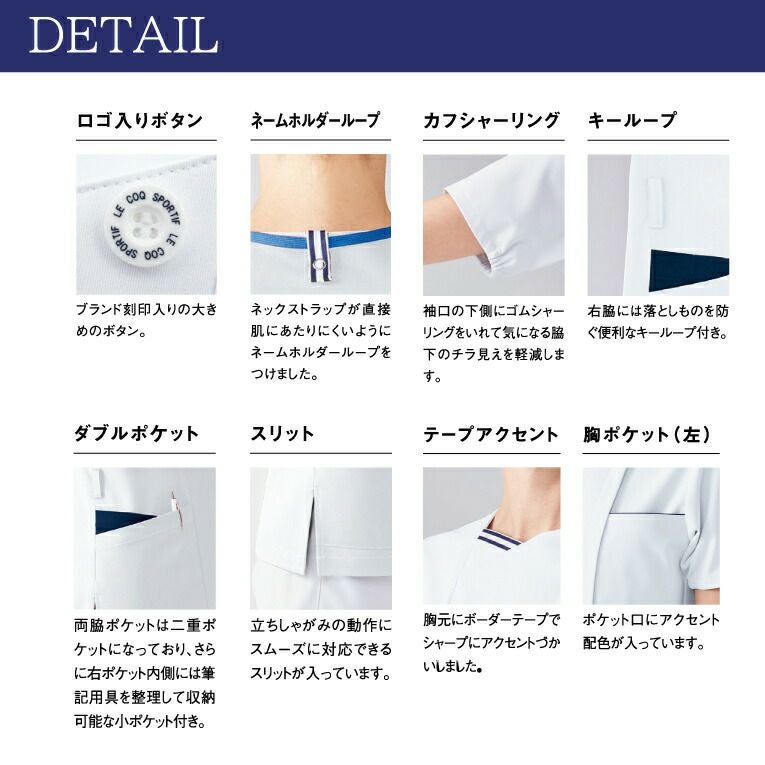 DETAIL

ロゴ入りボタン

LE COQ SPORTIF LE COQ SPORTIF

ブランド刻印入りの大きめのボタン。

ネームホルダーループ

ネックストラップが直接肌にあたりにくいようにネームホルダーループをつけました。

カフシャーリング

袖口の下側にゴムシャーリングをいれて気になる脇下のチラ見えを軽減します。

キーループ

右脇には落としものを防ぐ便利なキーループ付き。

ダブルポケット

両脇ポケットは二重ポケットになっており、さらに右ポケット内側には筆記用具を整理して収納可能な小ポケット付き。

スリット

立ちしゃがみの動作にスムーズに対応できるスリットが入っています。

テープアクセント

胸元にボーダーテープでシャープにアクセントづかいしました。

胸ポケット（左）

ポケット口にアクセント配色が入っています。