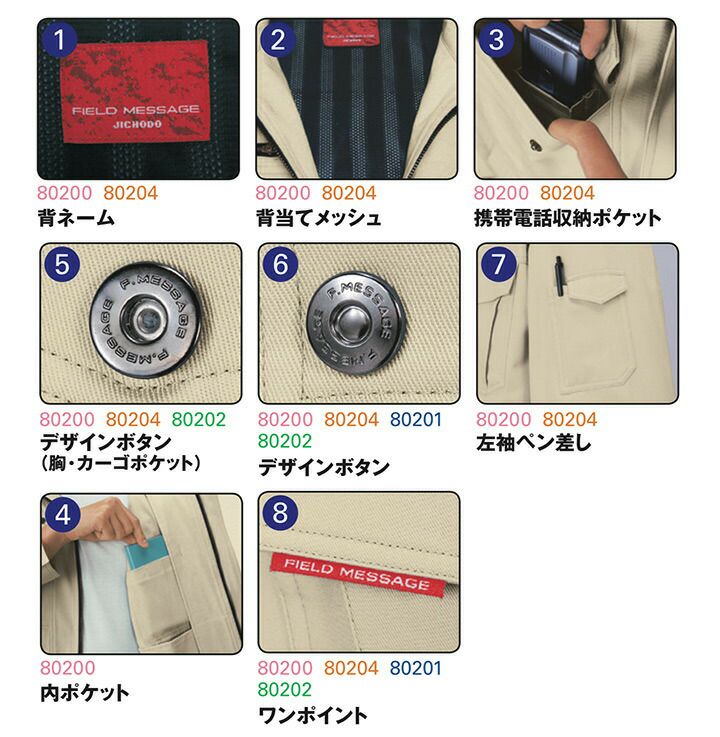 1
FIELD MESSAGE
JICHODO
80200 80204
背ネーム

2
FIELD MESSAGE
80200 80204
背当てメッシュ

3
80200 80204
携帯電話収納ポケット

5
F.MESSAGE F.MESSAGE
80200 80204 80202
デザインボタン
(胸・カーゴポケット)

6
F.MESSAGE F.MESSAGE
80200 80204 80201
80202
デザインボタン

7
80200 80204
左袖ペン差し

4
80200
内ポケット

8
FIELD MESSAGE
80200 80204 80201
80202
ワンポイント