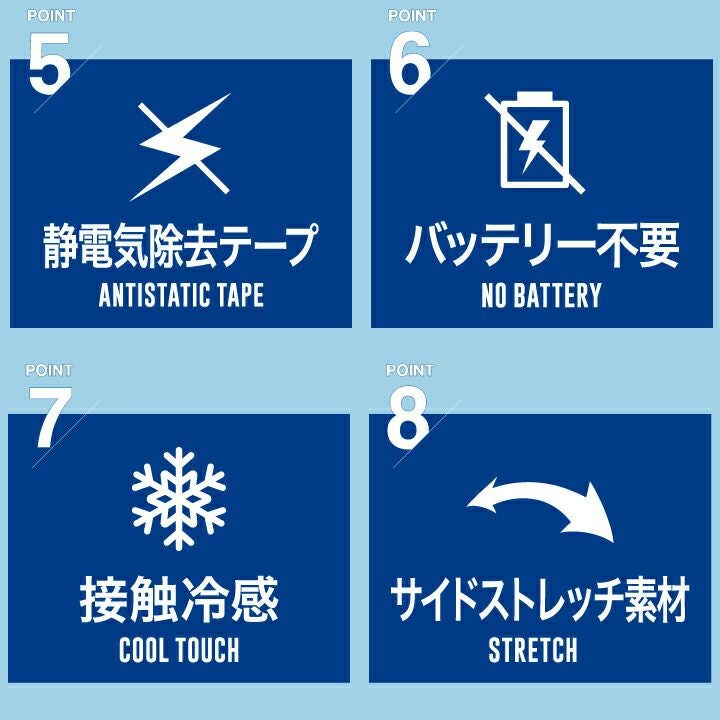 POINT
5

静電気除去テープ
ANTISTATIC TAPE

POINT
6

バッテリー不要
NO BATTERY

POINT
7

接触冷感
COOL TOUCH

POINT
8

サイドストレッチ素材
STRETCH