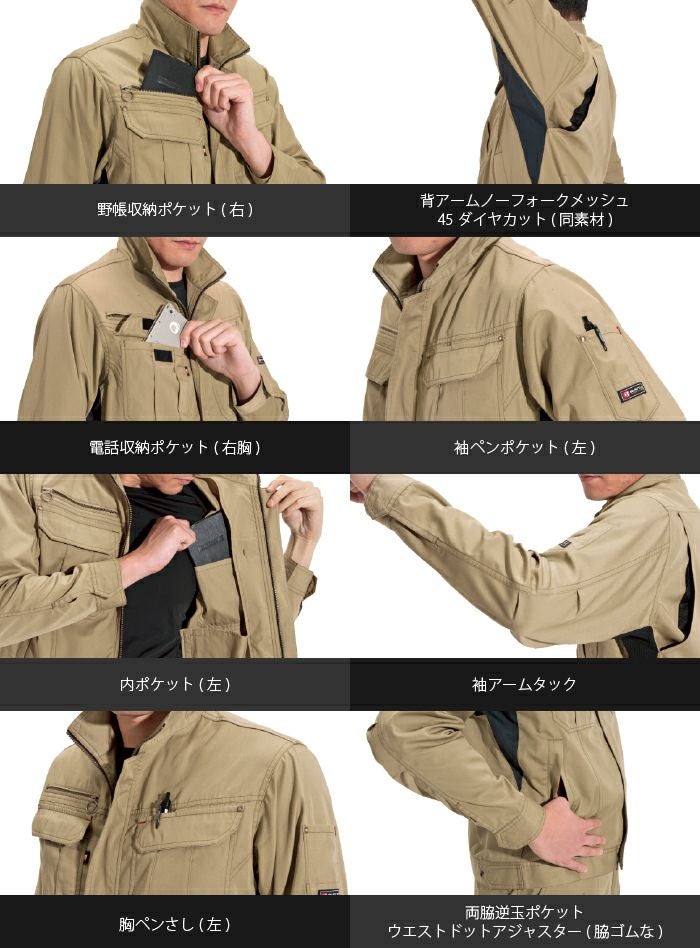 野帳収納ポケット（右）

背アームノーフォークメッシュ
45 ダイヤカット（同素材）

電話収納ポケット（右胸）

袖ペンポケット（左）

内ポケット（左）

袖アームタック

胸ペンさし（左）

両脇逆玉ポケット
ウエストドットアジャスター（脇ゴムな）