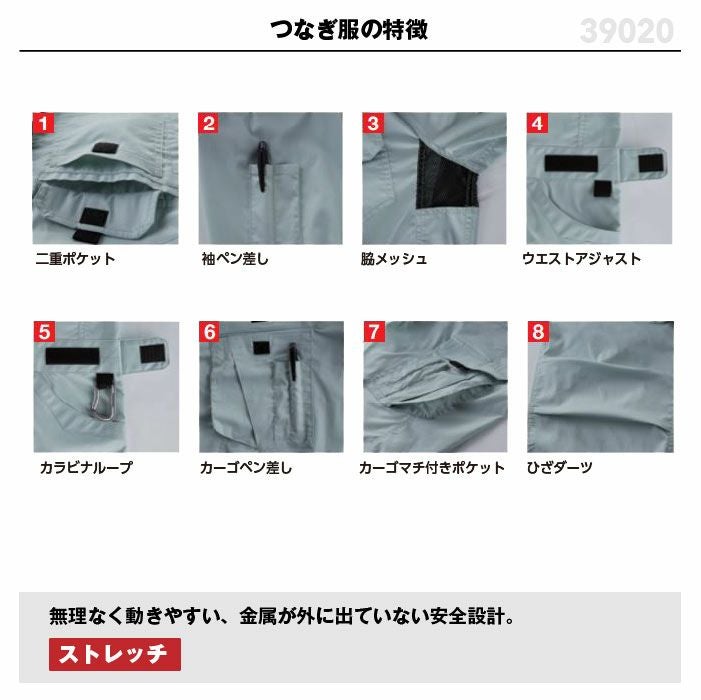 つなぎ服の特徴

39020

1
二重ポケット

2
袖ペン差し

3
脇メッシュ

4
ウエストアジャスト

5
カラビナループ

6
カーゴペン差し

7
カーゴマチ付きポケット

8
ひざダーツ

無理なく動きやすい、金属が外に出ていない安全設計。

ストレッチ